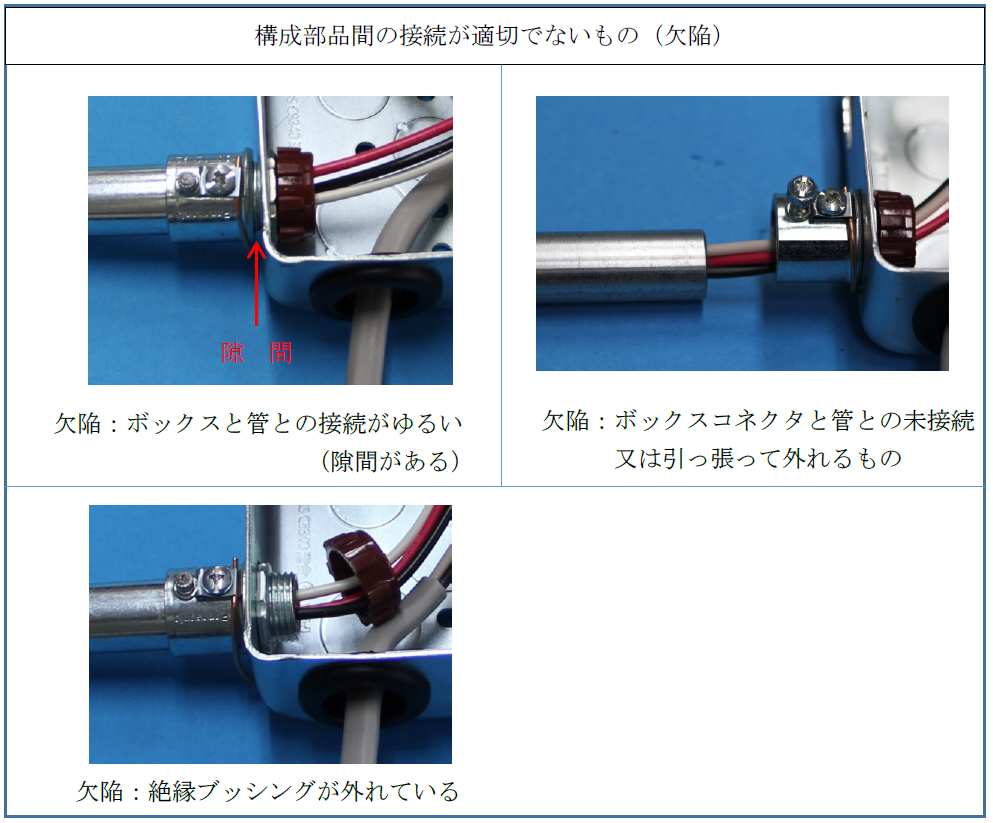 構成部品間の接続が適切でないもの（欠陥）

隙　間

欠陥：ボックスと管との接続がゆるい（隙間がある）

欠陥：ボックスコネクタと管との未接続又は引っ張って外れるもの

欠陥：絶縁ブッシングが外れている