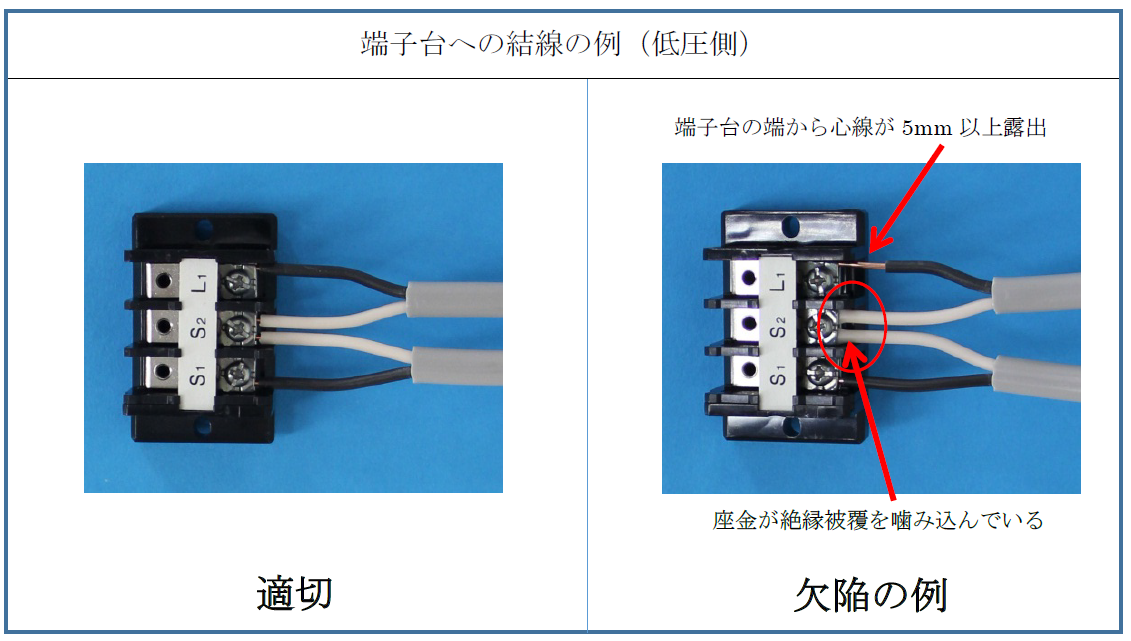 端子台への結線の例（低圧側）

$L_1$
$S_2$
$S_1$

適切

端子台の端から心線が 5mm 以上露出

$L_1$
$S_2$
$S_1$

座金が絶縁被覆を噛み込んでいる

欠陥の例